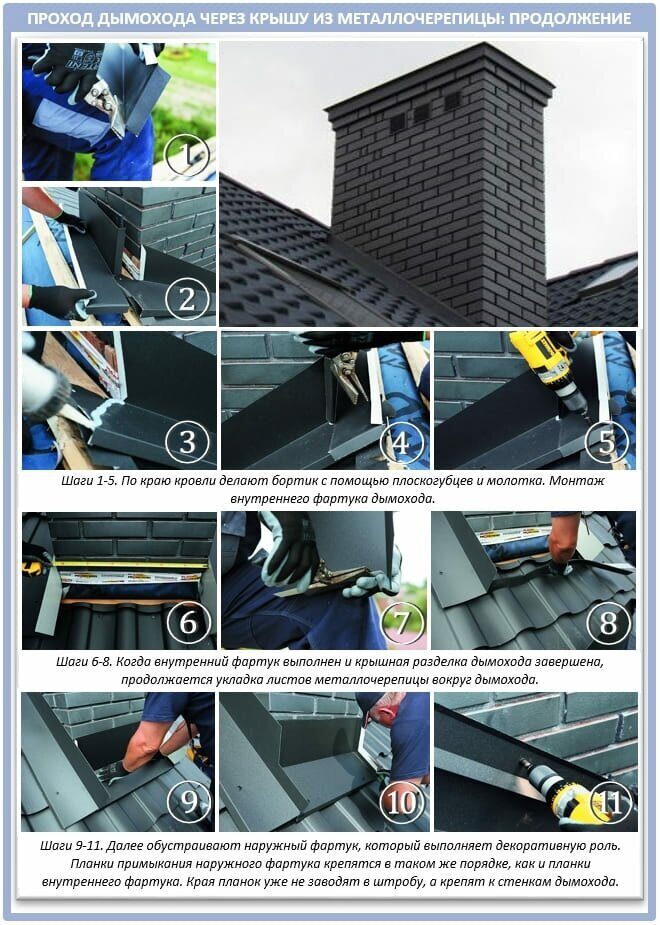 ПРОХОД ДЫМОХОДА ЧЕРЕЗ КРЫШУ ИЗ МЕТАЛЛОЧЕРЕПИЦЫ: ПРОДОЛЖЕНИЕ

1

2

3

4

5

Шаги 1-5. По краю кровли делают бортик с помощью плоскогубцев и молотка. Монтаж внутреннего фартука дымохода.

6

7

8

Шаги 6-8. Когда внутренний фартук выполнен и крышная разделка дымохода завершена, продолжается укладка листов металлочерепицы вокруг дымохода.

9

10

11

Шаги 9-11. Далее обустраивают наружный фартук, который выполняет декоративную роль. Планки примыкания наружного фартука крепятся в таком же порядке, как и планки внутреннего фартука. Края планок уже не заводят в штробу, а крепят к стенкам дымохода.